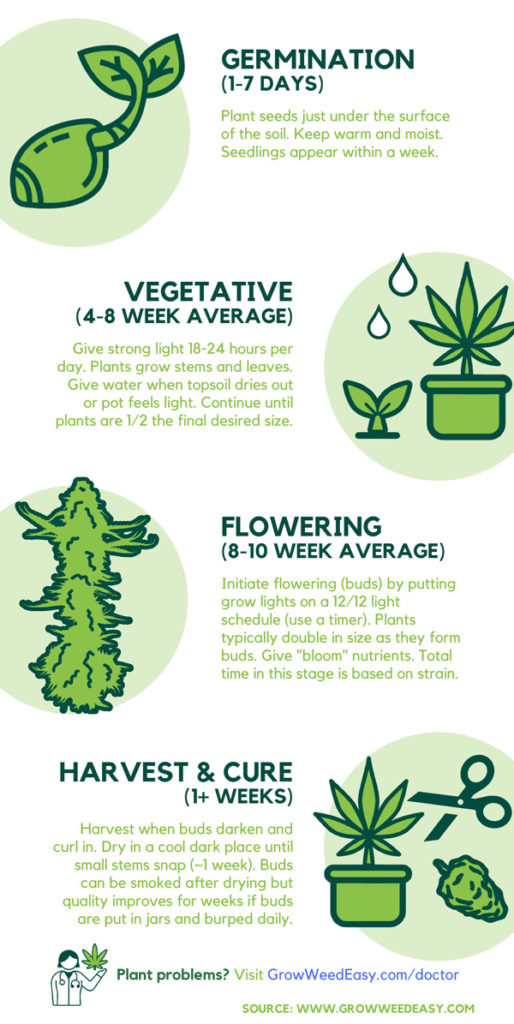 GERMINATION
(1-7 DAYS)

Plant seeds just under the surface of the soil. Keep warm and moist. Seedlings appear within a week.

VEGETATIVE
(4-8 WEEK AVERAGE)

Give strong light 18-24 hours per day. Plants grow stems and leaves. Give water when topsoil dries out or pot feels light. Continue until plants are 1/2 the final desired size.

FLOWERING
(8-10 WEEK AVERAGE)

Initiate flowering (buds) by putting grow lights on a 12/12 light schedule (use a timer). Plants typically double in size as they form buds. Give "bloom" nutrients. Total time in this stage is based on strain.

HARVEST & CURE
(1+ WEEKS)

Harvest when buds darken and curl in. Dry in a cool dark place until small stems snap (~1 week). Buds can be smoked after drying but quality improves for weeks if buds are put in jars and burped daily.

Plant problems? Visit GrowWeedEasy.com/doctor

SOURCE: WWW.GROWWEEDEASY.COM